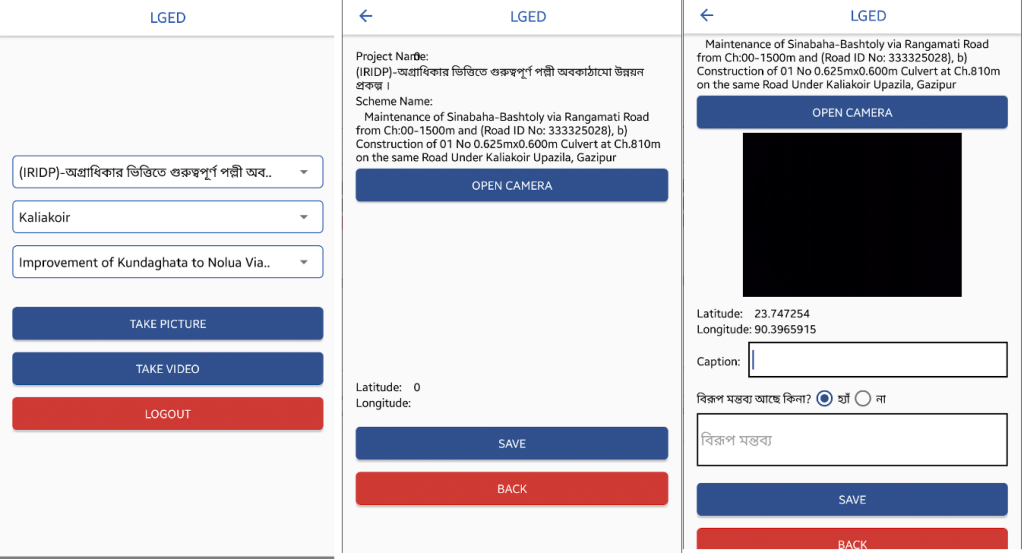 LGED

(IRIDP)-অগ্রাধিকার ভিত্তিতে গুরুত্বপূর্ণ পল্লী অব..

Kaliakoir

Improvement of Kundaghata to Nolua Via..

TAKE PICTURE

TAKE VIDEO

LOGOUT

LGED

Project Name:
(IRIDP)-অগ্রাধিকার ভিত্তিতে গুরুত্বপূর্ণ পল্লী অবকাঠামো উন্নয়ন প্রকল্প।
Scheme Name:
Maintenance of Sinabaha-Bashtoly via Rangamati Road from Ch:00-1500m and (Road ID No: 333325028), b) Construction of 01 No 0.625mx0.600m Culvert at Ch.810m on the same Road Under Kaliakoir Upazila, Gazipur

OPEN CAMERA

Latitude: 0
Longitude:

SAVE

BACK

LGED

Maintenance of Sinabaha-Bashtoly via Rangamati Road from Ch:00-1500m and (Road ID No: 333325028), b) Construction of 01 No 0.625mx0.600m Culvert at Ch.810m on the same Road Under Kaliakoir Upazila, Gazipur

OPEN CAMERA

Latitude: 23.747254
Longitude: 90.3965915

Caption:

বিরূপ মন্তব্য আছে কিনা? হ্যাঁ না

বিরূপ মন্তব্য

SAVE

BACK